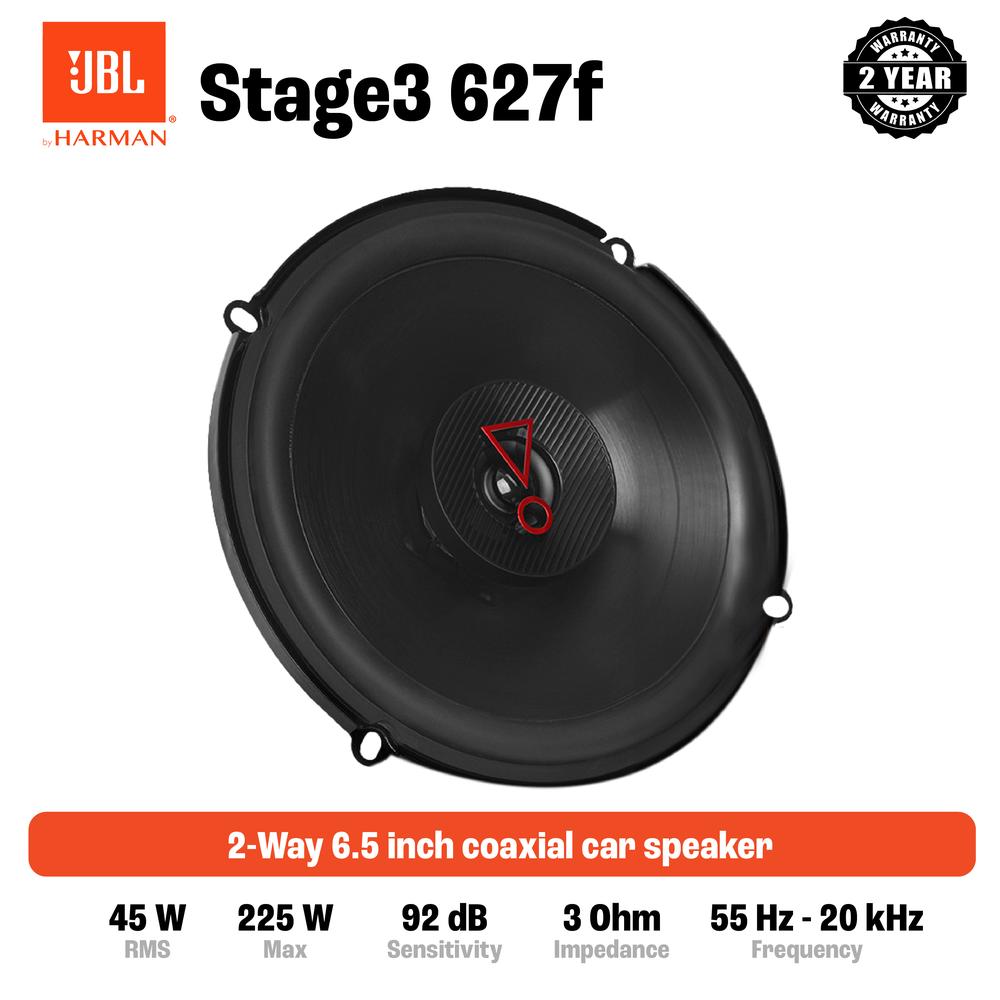 JBL
by HARMAN

Stage3 627f

WARRANTY
2 YEAR
WARRANTY

2-Way 6.5 inch coaxial car speaker

45 W
RMS

225 W
Max

92 dB
Sensitivity

3 Ohm
Impedance

55 Hz - 20 kHz
Frequency